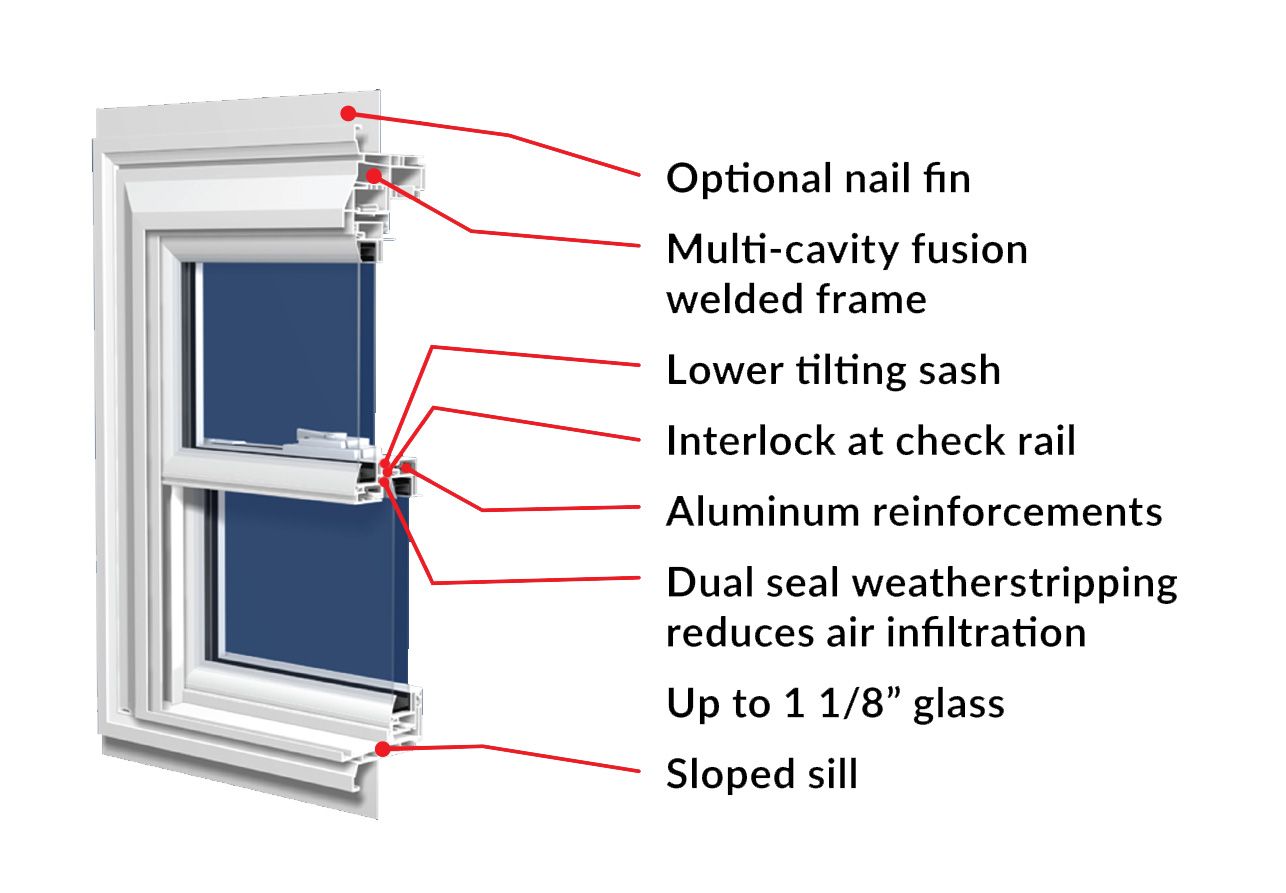 Optional nail fin

Multi-cavity fusion welded frame

Lower tilting sash

Interlock at check rail

Aluminum reinforcements

Dual seal weatherstripping reduces air infiltration

Up to 1 1/8” glass

Sloped sill